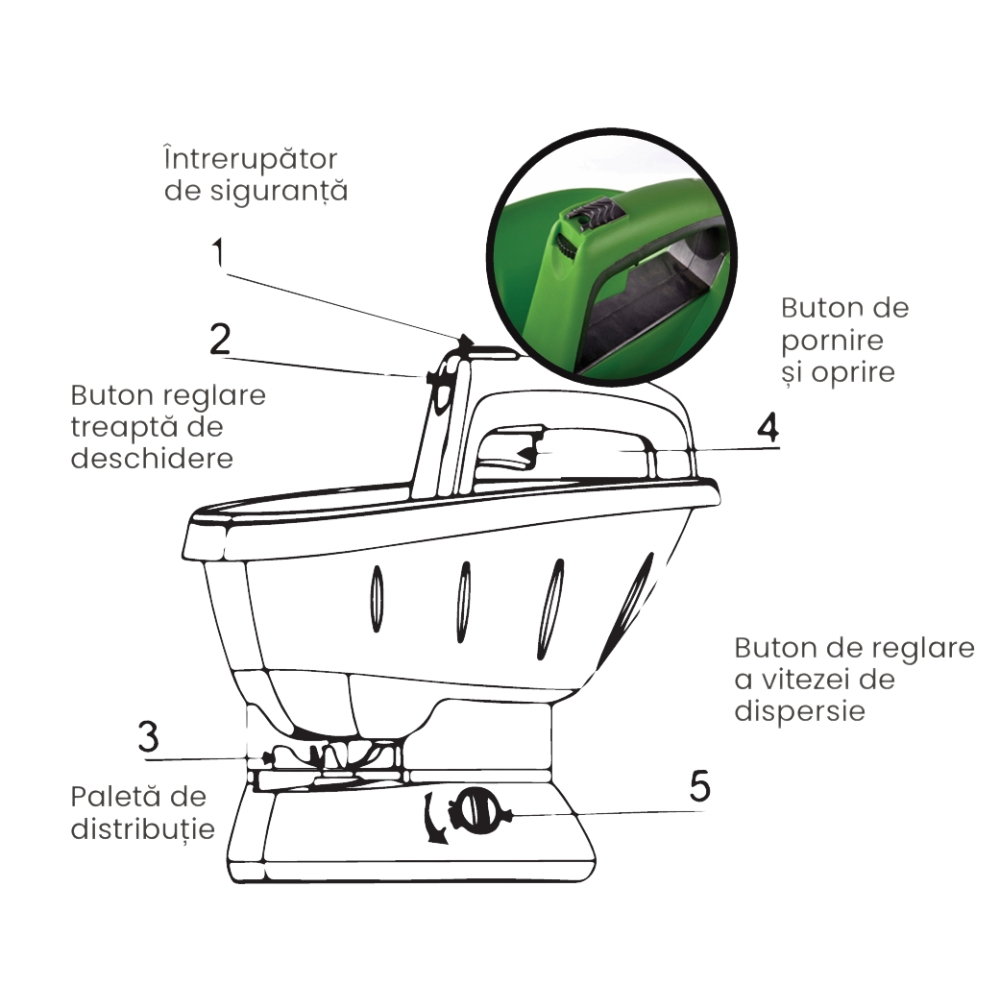 Întrerupător de siguranță

1

2

Buton reglare treaptă de deschidere

Buton de pornire și oprire

4

Buton de reglare a vitezei de dispersie

3

Paletă de distribuție

5